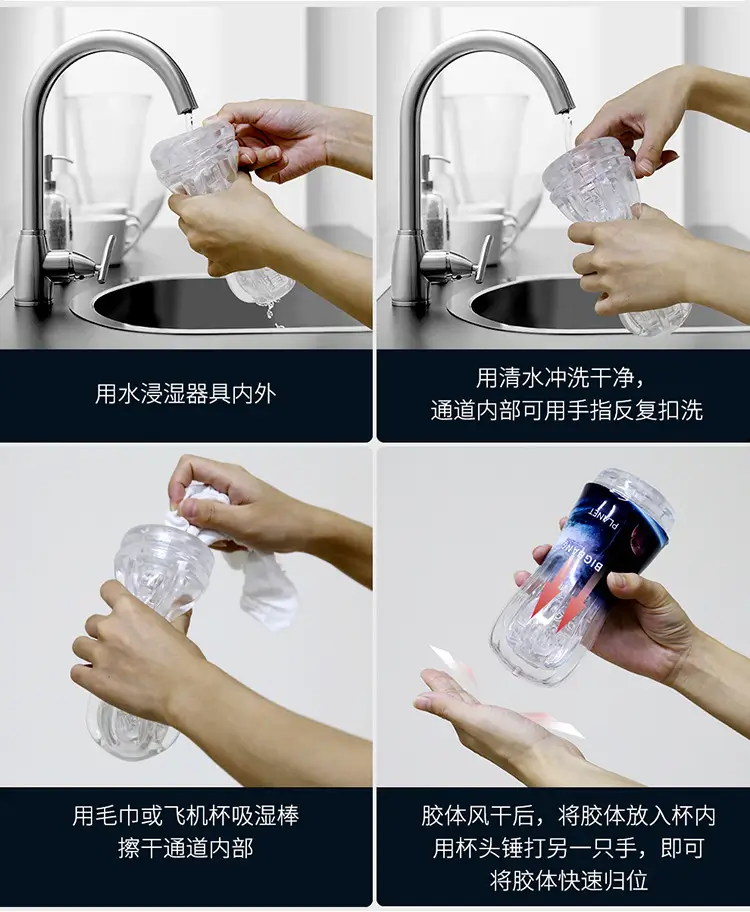 用水浸湿器具内外

用清水冲洗干净，
通道内部可用手指反复扣洗

用毛巾或飞机杯吸湿棒
擦干通道内部

PLANET
BIGBANG

胶体风干后，将胶体放入杯内
用杯头锤打另一只手，即可
将胶体快速归位