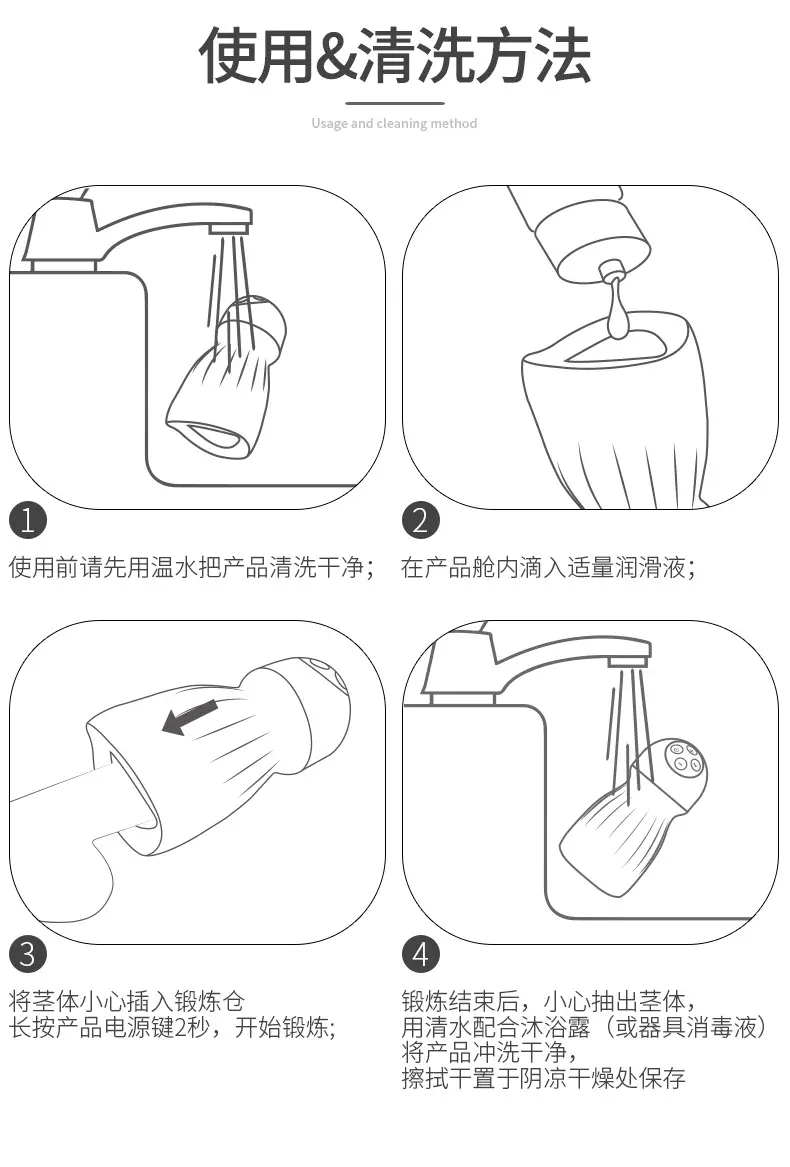 使用&清洗方法

Usage and cleaning method

1

使用前请先用温水把产品清洗干净；

2

在产品舱内滴入适量润滑液；

3

将茎体小心插入锻炼仓
长按产品电源键2秒，开始锻炼；

4

锻炼结束后，小心抽出茎体，
用清水配合沐浴露（或器具消毒液）
将产品冲洗干净，
擦拭干置于阴凉干燥处保存