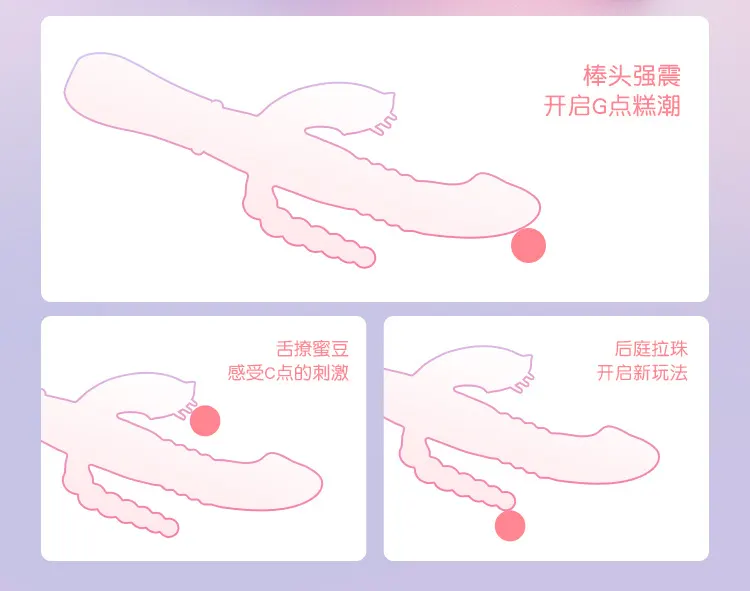 棒头强震
开启G点糕潮

舌撩蜜豆
感受C点的刺激

后庭拉珠
开启新玩法