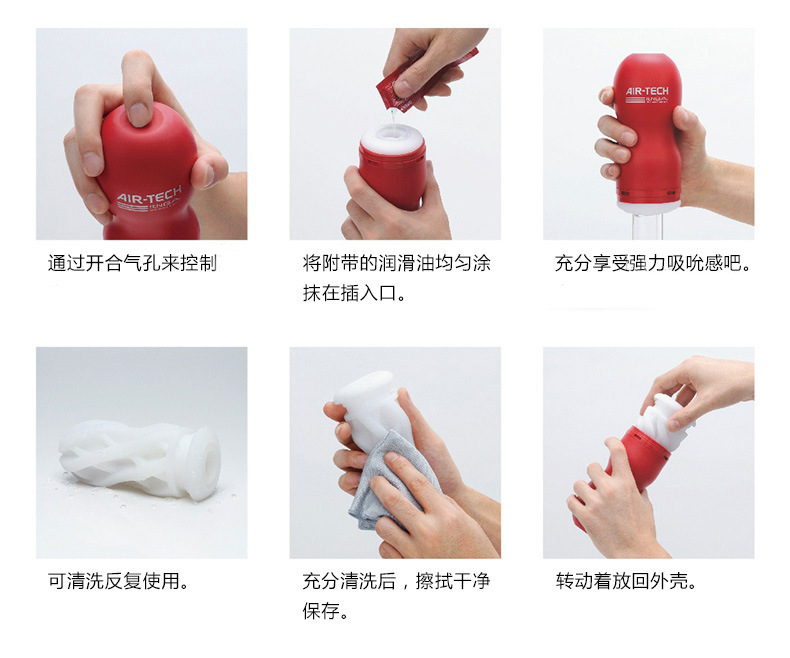 AIR-TECH
TENGA

通过开合气孔来控制

将附带的润滑油均匀涂抹在插入口。

AIR-TECH
TENGA

充分享受强力吸吮感吧。

可清洗反复使用。

充分清洗后，擦拭干净保存。

转动着放回外壳。