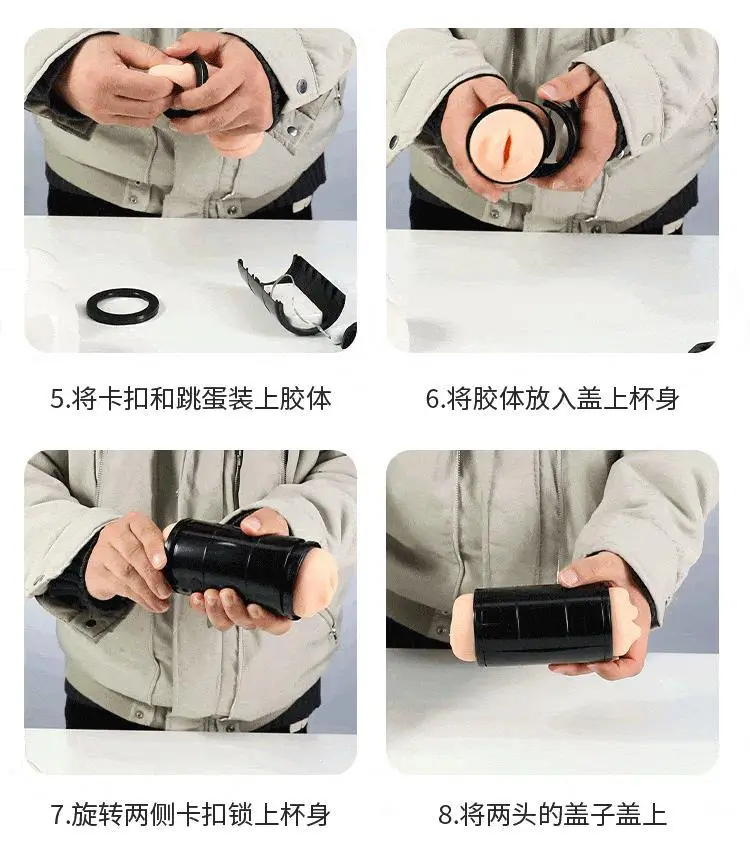 5.将卡扣和跳蛋装上胶体

6.将胶体放入盖上杯身

7.旋转两侧卡扣锁上杯身

8.将两头的盖子盖上