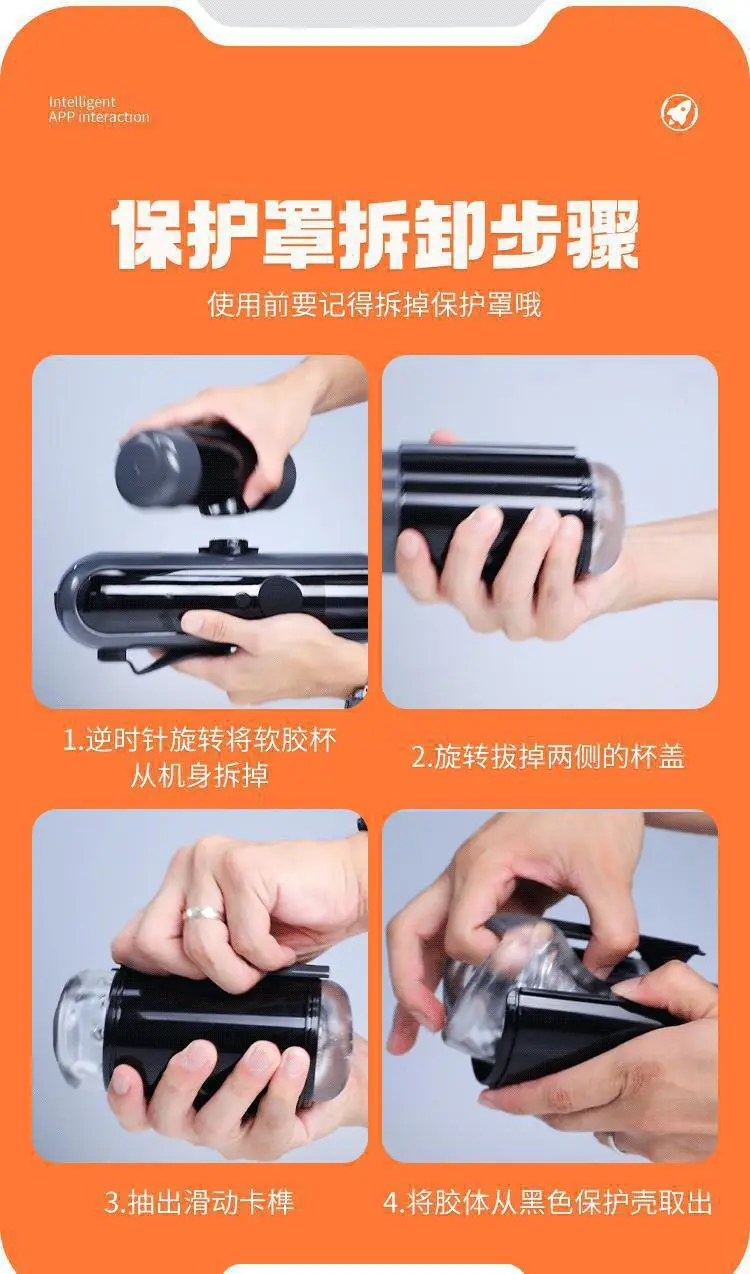 Intelligent
APP interaction

保护罩拆卸步骤

使用前要记得拆掉保护罩哦

1.逆时针旋转将软胶杯从机身拆掉

2.旋转拔掉两侧的杯盖

3.抽出滑动卡榫

4.将胶体从黑色保护壳取出